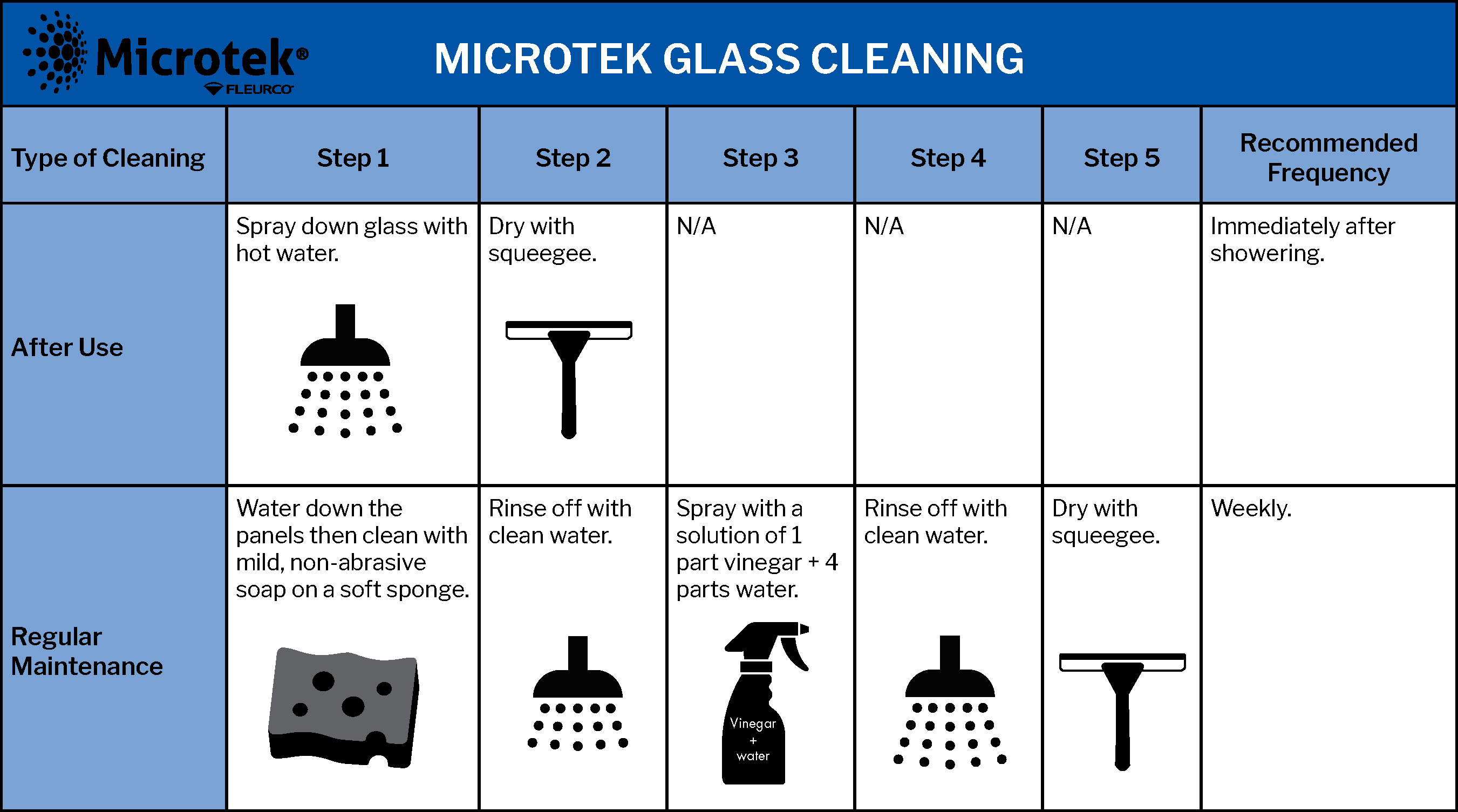 Microtek® FLEURCO

MICROTEK GLASS CLEANING

| Type of Cleaning | Step 1 | Step 2 | Step 3 | Step 4 | Step 5 | Recommended Frequency |
|---|---|---|---|---|---|---|
| After Use | Spray down glass with hot water. | Dry with squeegee. | N/A | N/A | N/A | Immediately after showering. |
| Regular Maintenance | Water down the panels then clean with mild, non-abrasive soap on a soft sponge. | Rinse off with clean water. | Spray with a solution of 1 part vinegar + 4 parts water. Vinegar + water | Rinse off with clean water. | Dry with squeegee. | Weekly. |